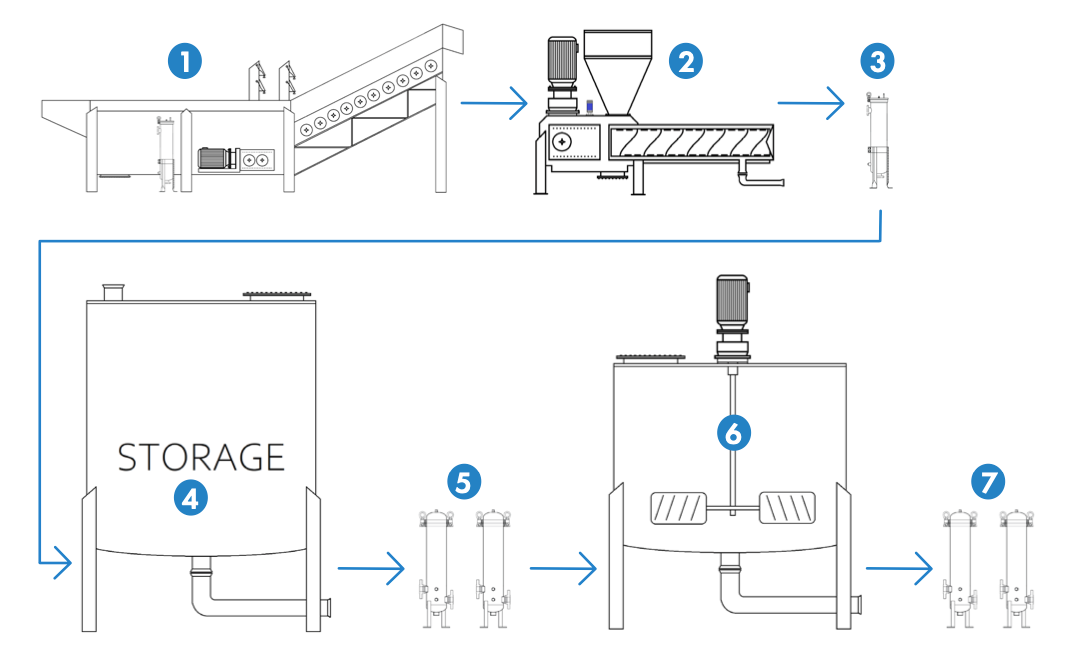 1
2
3
STORAGE
4
5
6
7